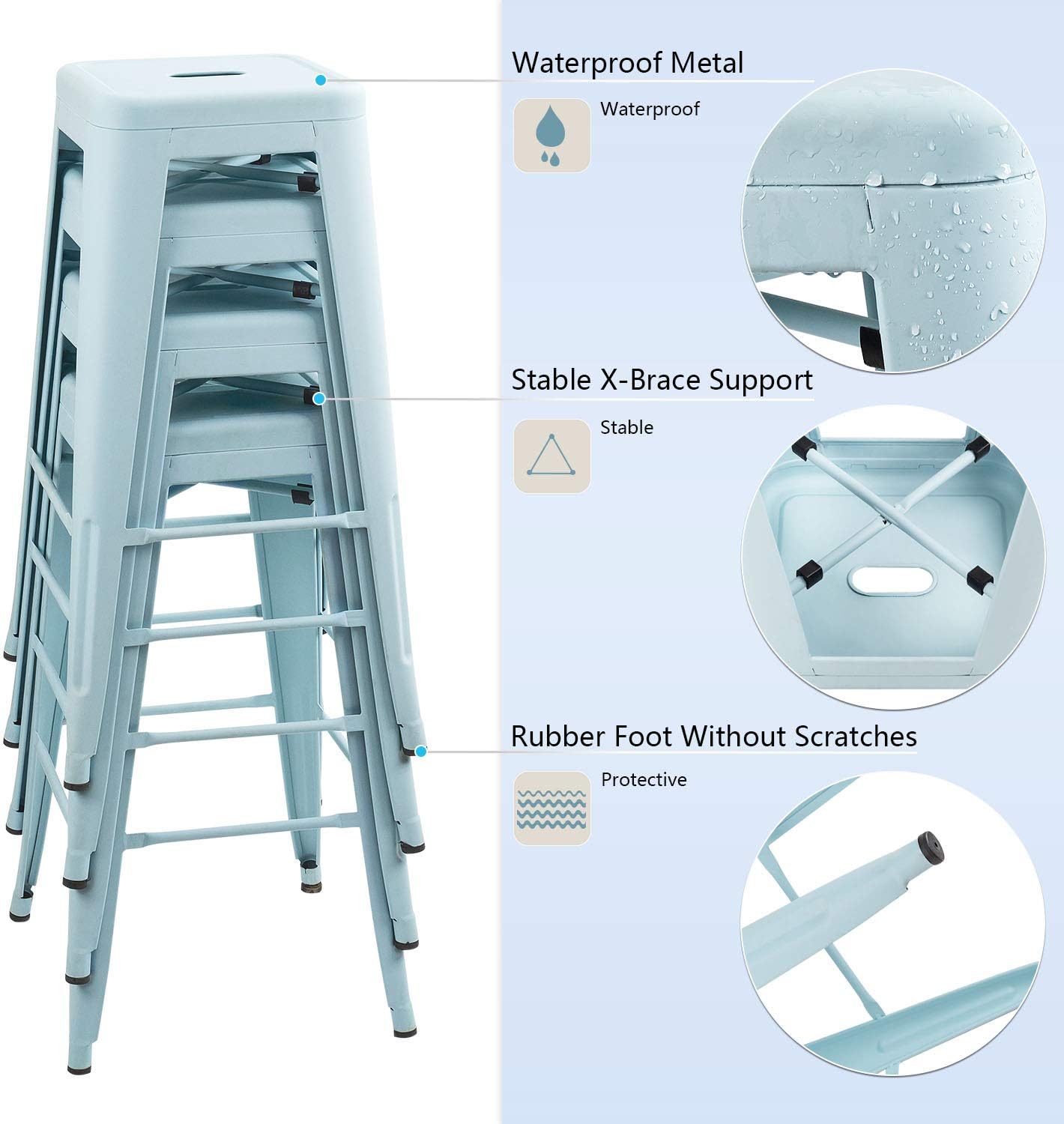 Waterproof Metal

Waterproof

Stable X-Brace Support

Stable

Rubber Foot Without Scratches

Protective